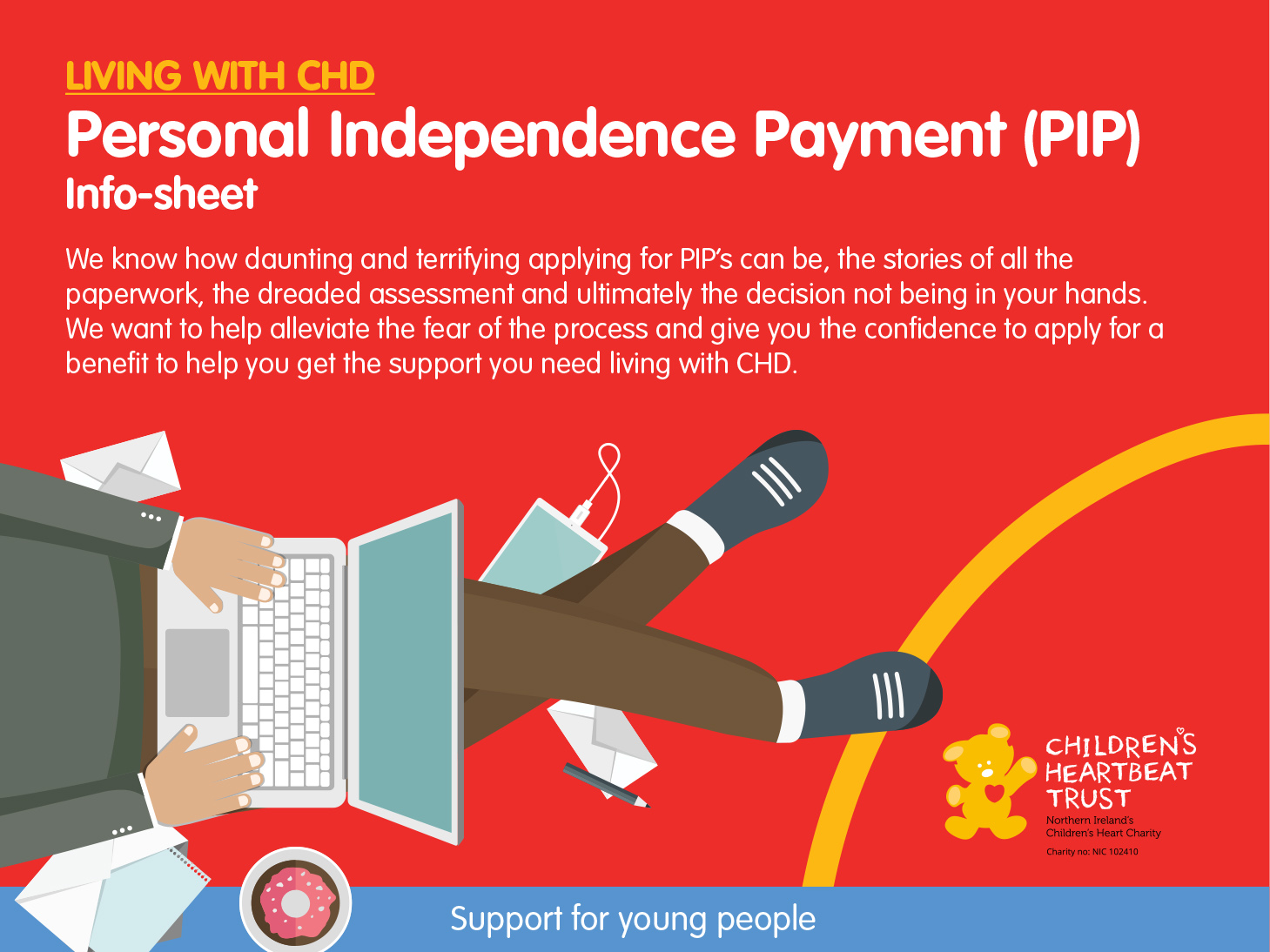 LIVING WITH CHD

Personal Independence Payment (PIP)

Info-sheet

We know how daunting and terrifying applying for PIP's can be, the stories of all the paperwork, the dreaded assessment and ultimately the decision not being in your hands. We want to help alleviate the fear of the process and give you the confidence to apply for a benefit to help you get the support you need living with CHD.

CHILDREN'S HEARTBEAT TRUST

Northern Ireland's Children's Heart Charity

Charity no: NIC 102410

Support for young people