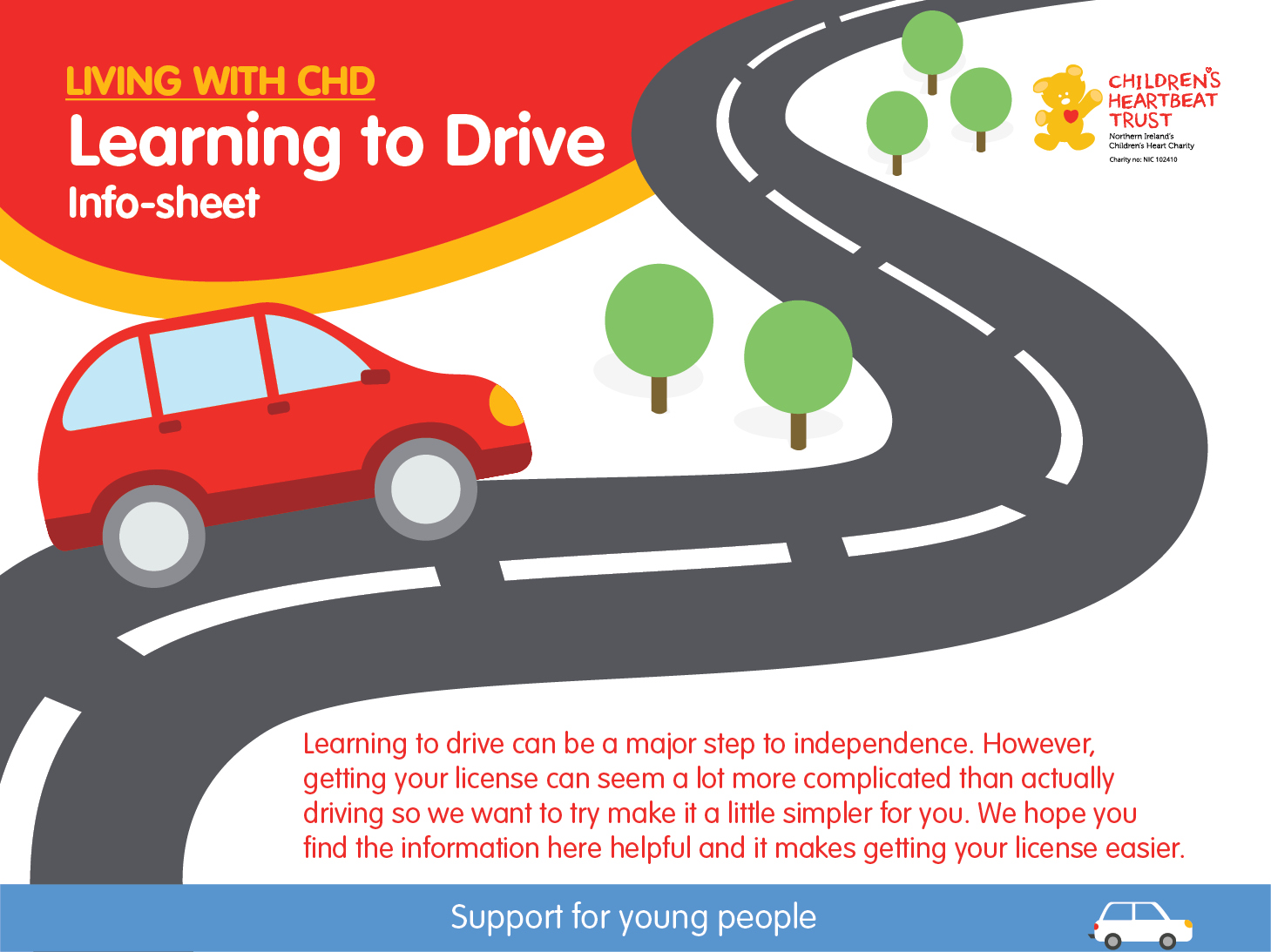 LIVING WITH CHD
Learning to Drive
Info-sheet

CHILDREN'S HEARTBEAT TRUST
Northern Ireland's Children's Heart Charity
Charity no: NIC 102410

Learning to drive can be a major step to independence. However, getting your license can seem a lot more complicated than actually driving so we want to try make it a little simpler for you. We hope you find the information here helpful and it makes getting your license easier.

Support for young people